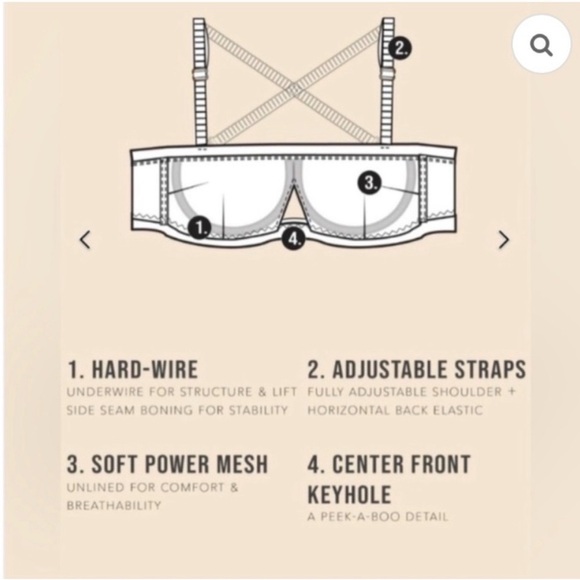 2.

3.

1.

4.

1. HARD-WIRE
UNDERWIRE FOR STRUCTURE & LIFT
SIDE SEAM BONING FOR STABILITY

2. ADJUSTABLE STRAPS
FULLY ADJUSTABLE SHOULDER + HORIZONTAL BACK ELASTIC

3. SOFT POWER MESH
UNLINED FOR COMFORT & BREATHABILITY

4. CENTER FRONT KEYHOLE
A PEEK-A-BOO DETAIL